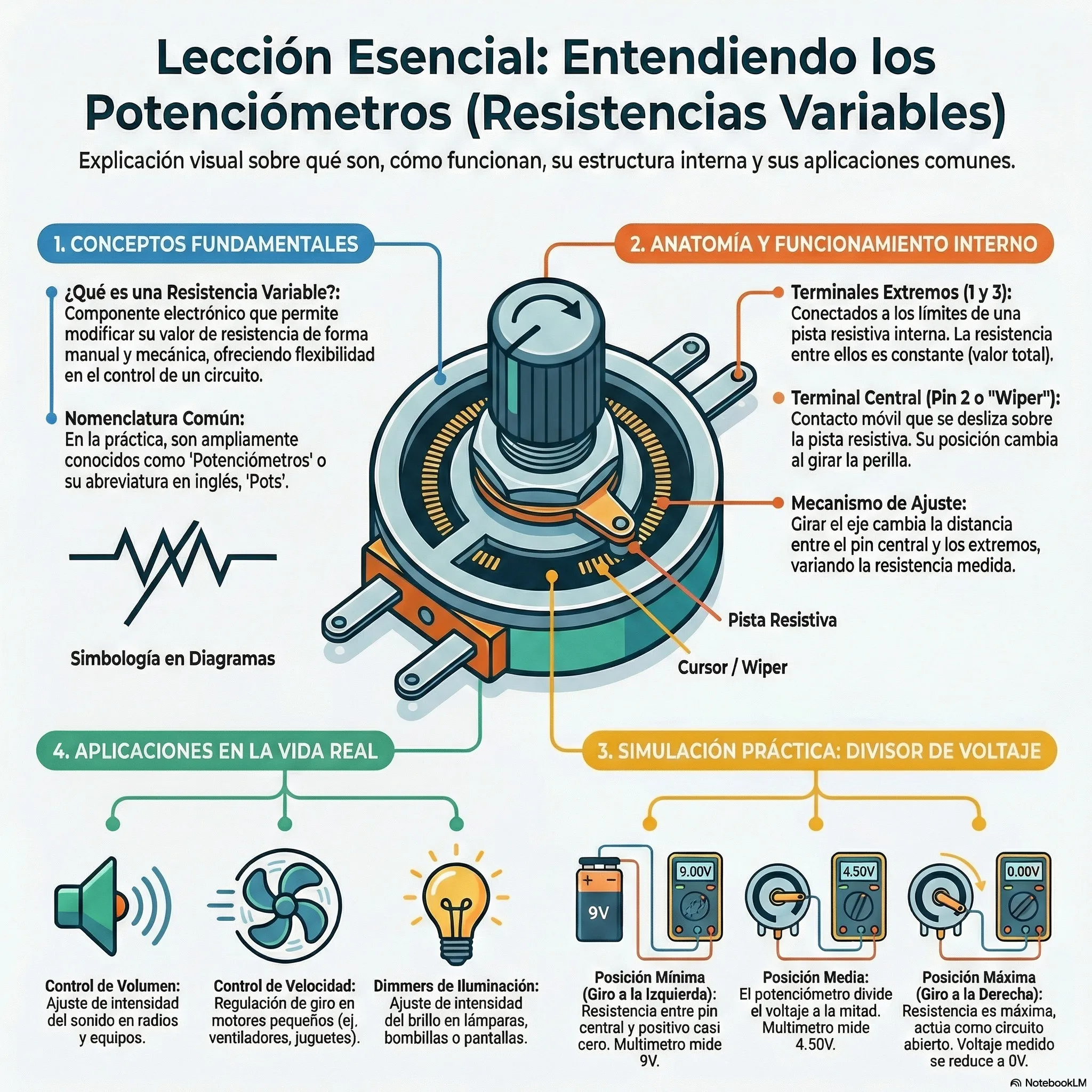 Lección Esencial: Entendiendo los Potenciómetros (Resistencias Variables)

Explicación visual sobre qué son, cómo funcionan, su estructura interna y sus aplicaciones comunes.

1. CONCEPTOS FUNDAMENTALES

¿Qué es una Resistencia Variable?: Componente electrónico que permite modificar su valor de resistencia de forma manual y mecánica, ofreciendo flexibilidad en el control de un circuito.

Nomenclatura Común: En la práctica, son ampliamente conocidos como 'Potenciómetros' o su abreviatura en inglés, 'Pots'.

Simbología en Diagramas

2. ANATOMÍA Y FUNCIONAMIENTO INTERNO

Terminales Extremos (1 y 3): Conectados a los límites de una pista resistiva interna. La resistencia entre ellos es constante (valor total).

Terminal Central (Pin 2 o "Wiper"): Contacto móvil que se desliza sobre la pista resistiva. Su posición cambia al girar la perilla.

Mecanismo de Ajuste: Girar el eje cambia la distancia entre el pin central y los extremos, variando la resistencia medida.

Pista Resistiva

Cursor / Wiper

4. APLICACIONES EN LA VIDA REAL

Control de Volumen: Ajuste de intensidad del sonido en radios y equipos.

Control de Velocidad: Regulación de giro en motores pequeños (ej. ventiladores, juguetes).

Dimmers de Iluminación: Ajuste de intensidad del brillo en lámparas, bombillas o pantallas.

3. SIMULACIÓN PRÁCTICA: DIVISOR DE VOLTAJE

9V
9.00V
4.50V
0.00V

Posición Mínima (Giro a la Izquierda): Resistencia entre pin central y positivo casi cero. Multimetro mide 9V.

Posición Media: El potenciómetro divide el voltaje a la mitad. Multimetro mide 4.50V.

Posición Máxima (Giro a la Derecha): Resistencia es máxima, actúa como circuito abierto. Voltaje medido se reduce a 0V.

NotebookLM